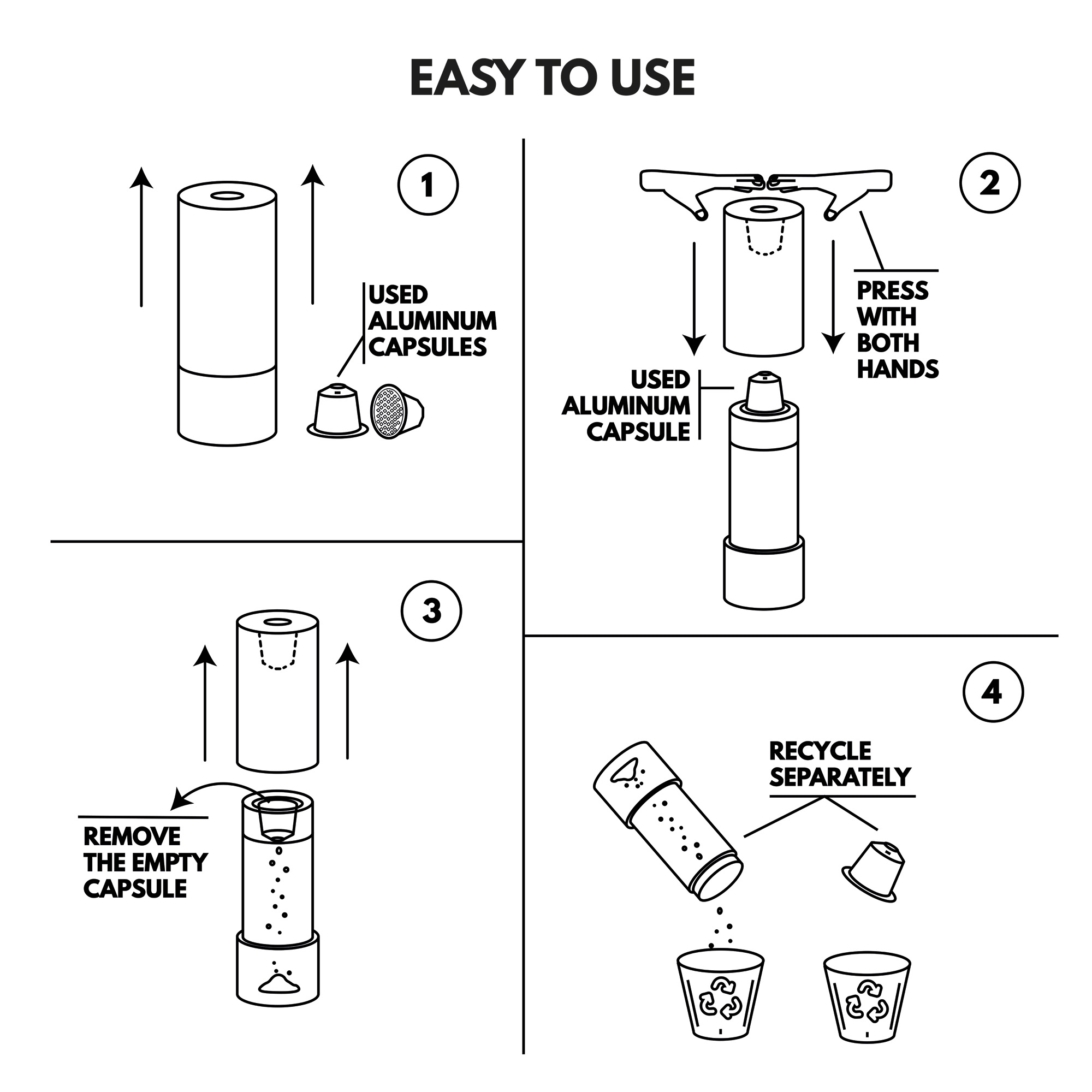 EASY TO USE

1

USED ALUMINUM CAPSULES

2

PRESS WITH BOTH HANDS

USED ALUMINUM CAPSULE

3

REMOVE THE EMPTY CAPSULE

4

RECYCLE SEPARATELY